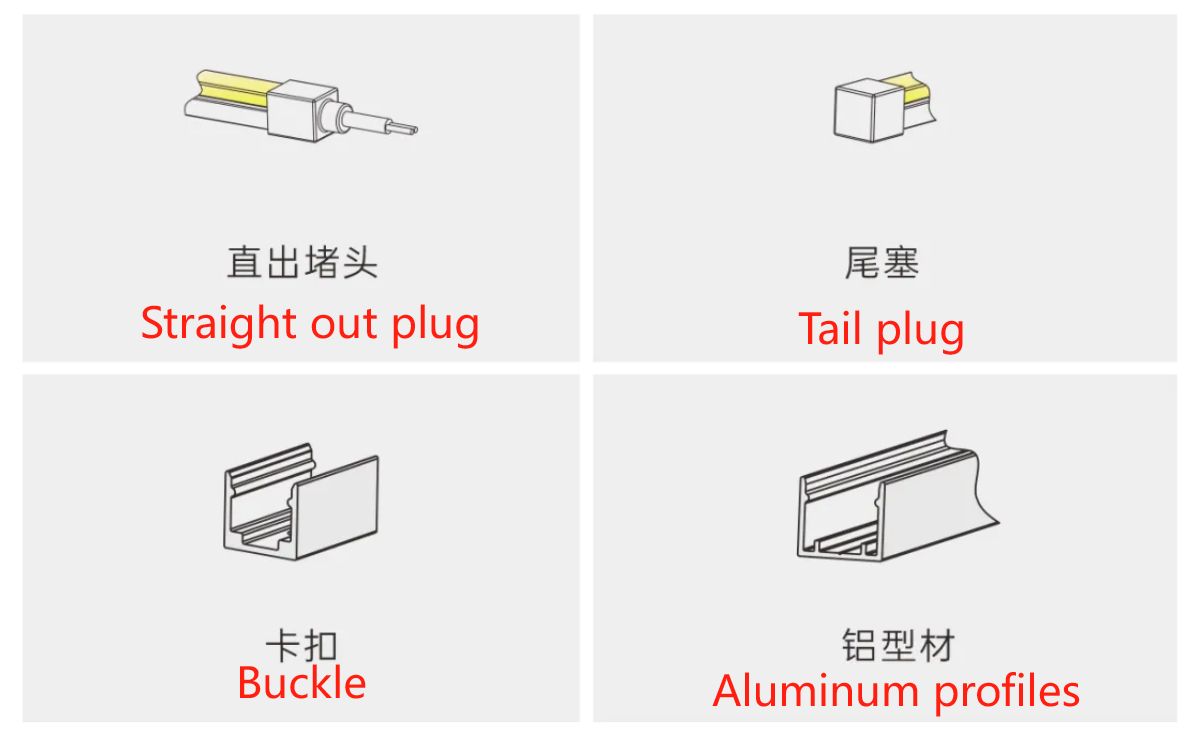 直出堵头
Straight out plug

尾塞
Tail plug

卡扣
Buckle

铝型材
Aluminum profiles